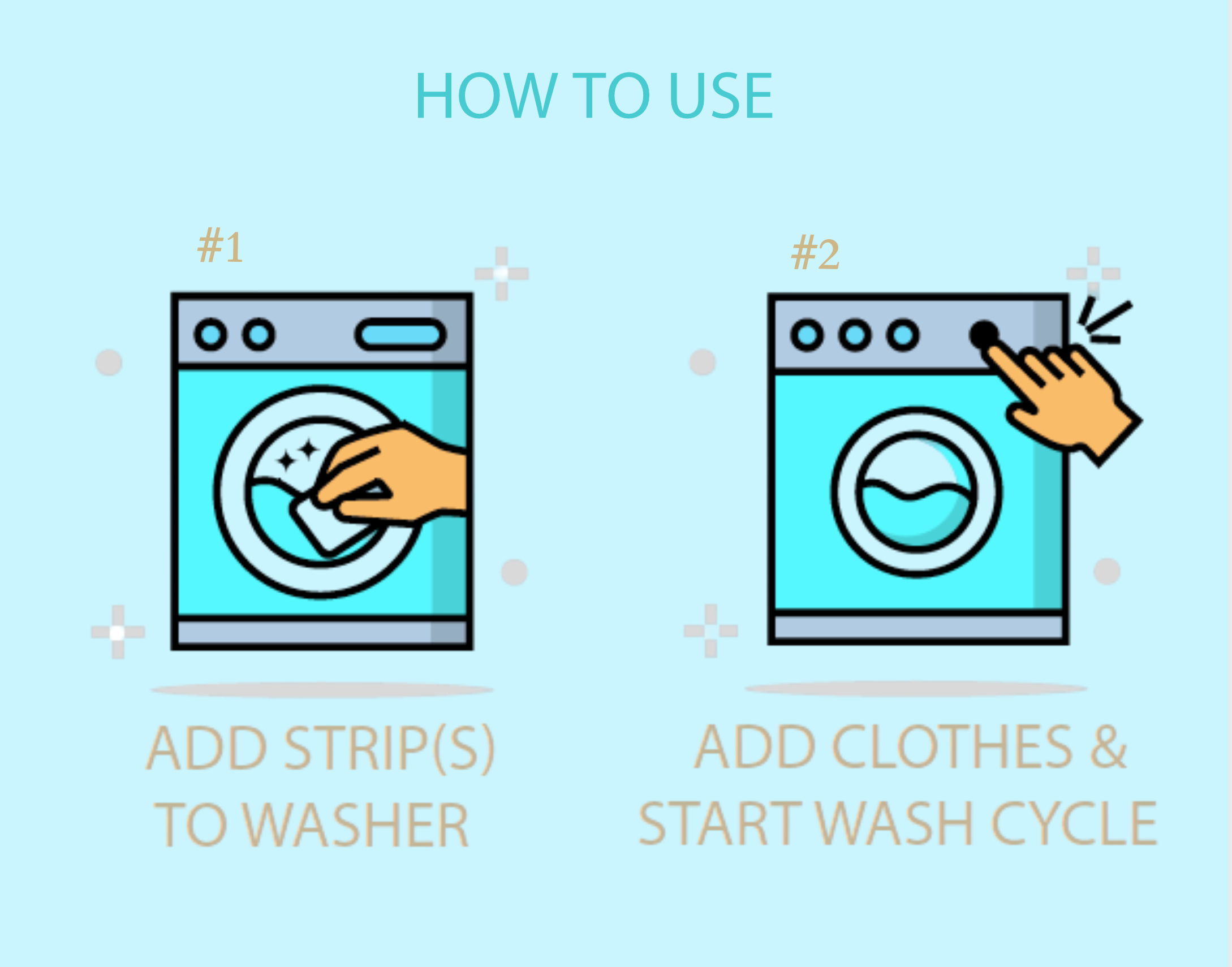 HOW TO USE

#1

ADD STRIP(S) TO WASHER

#2

ADD CLOTHES & START WASH CYCLE